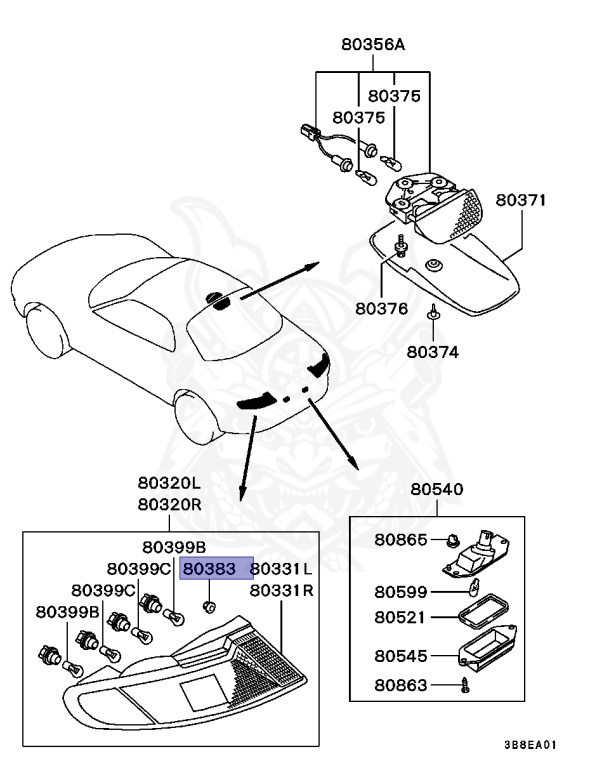 80356A
80375
80375
80371
80376
80374
80320L
80320R
80399B
80399C
80383
80331L
80399C
80331R
80399B
80540
80865
80599
80521
80545
80863
3B8EA01