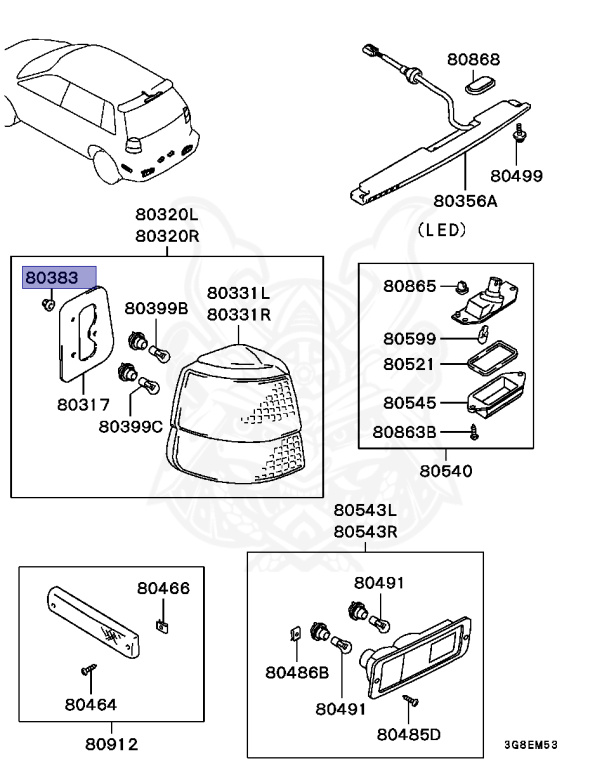 80868
80499
80356A
(LED)
80320L
80320R
80383
80399B
80331L
80331R
80317
80399C
80865
80599
80521
80545
80863B
80540
80543L
80543R
80466
80464
80912
80491
80486B
80491
80485D
3G8EM53