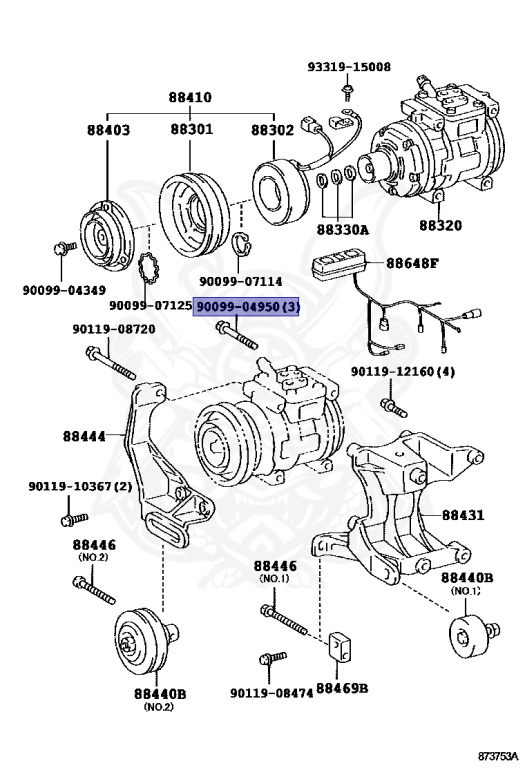 93319-15008

88410

88403

88301

88302

88330A

88320

88648F

90099-04349

90099-07114

90099-07125

90099-04950 (3)

90119-08720

90119-12160 (4)

88444

90119-10367 (2)

88431

88446
(NO.2)

88446
(NO.1)

88440B
(NO.1)

88440B
(NO.2)

90119-08474

88469B

873753A