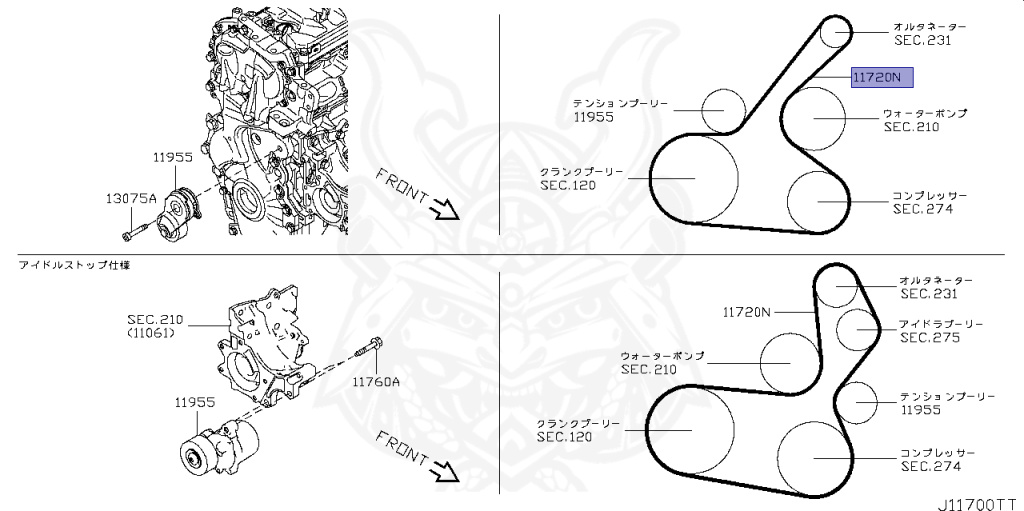 11955
13075A
FRONT
オルタネーター
SEC.231
11720N
テンションプーリー
11955
ウォーターポンプ
SEC.210
クランクプーリー
SEC.120
コンプレッサー
SEC.274

アイドルストップ仕様
SEC.210
(11061)
11760A
11955
FRONT
オルタネーター
SEC.231
11720N
アイドラプーリー
SEC.275
ウォーターポンプ
SEC.210
テンションプーリー
11955
クランクプーリー
SEC.120
コンプレッサー
SEC.274
J11700TT