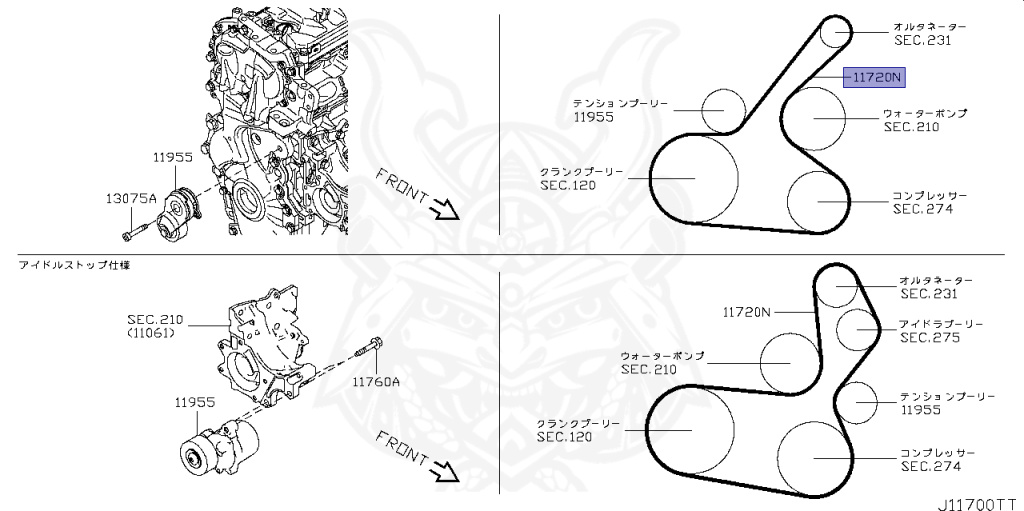 11955
13075A
FRONT
オルタネーター
SEC.231
11720N
テンションプーリー
11955
ウォーターポンプ
SEC.210
クランクプーリー
SEC.120
コンプレッサー
SEC.274

アイドルストップ仕様
SEC.210
(11061)
11760A
11955
FRONT
オルタネーター
SEC.231
11720N
アイドラプーリー
SEC.275
ウォーターポンプ
SEC.210
テンションプーリー
11955
クランクプーリー
SEC.120
コンプレッサー
SEC.274
J11700TT