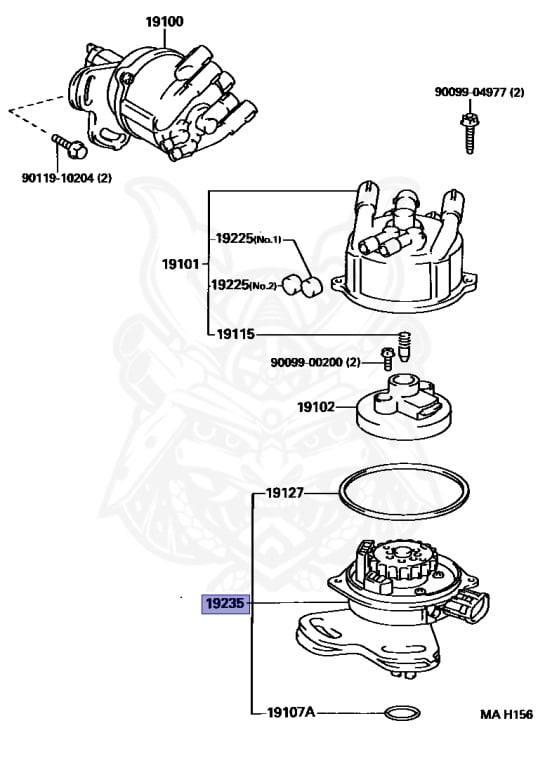 19100

90099-04977 (2)

90119-10204 (2)

19225(No.1)

19101

19225(No.2)

19115

90099-00200 (2)

19102

19127

19235

19107A

MA H156