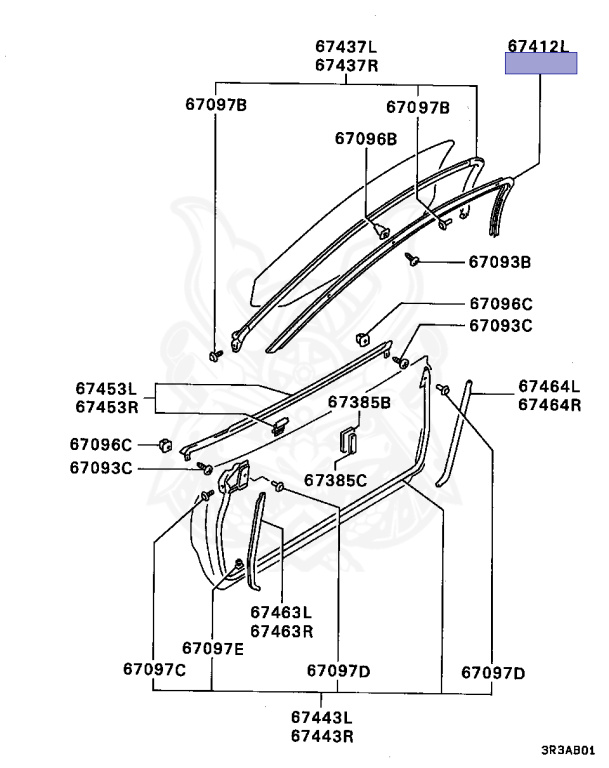 67437L
67437R

67412L

67097B

67097B

67096B

67093B

67096C

67093C

67453L
67453R

67385B

67464L
67464R

67096C

67093C

67385C

67463L
67463R

67097E

67097C

67097D

67097D

67443L
67443R

3R3AB01