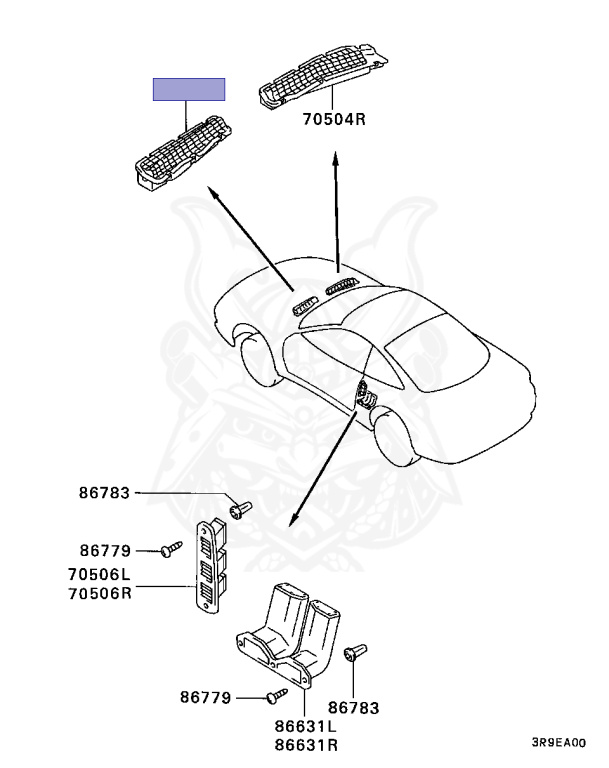 70504R

86783

86779

70506L
70506R

86779

86783

86631L
86631R

3R9EA00