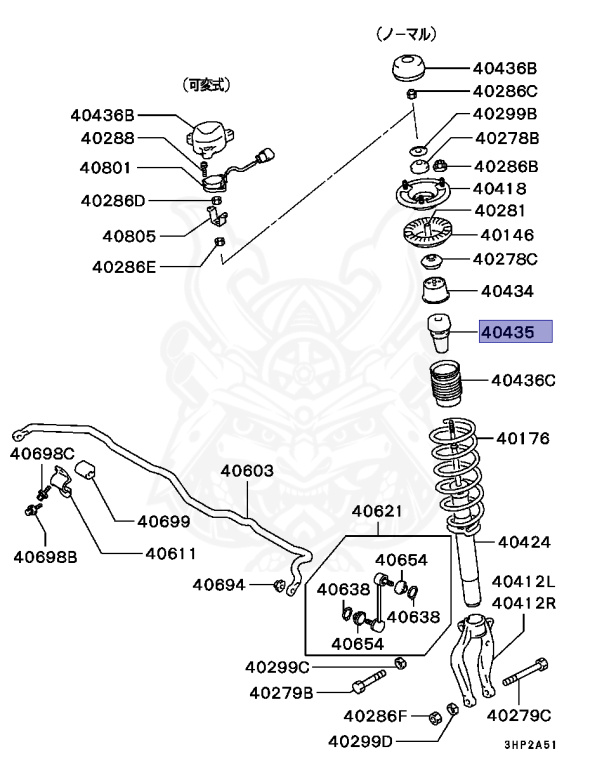 （ノーマル）
40436B
40286C
40299B
40278B
40286B
40418
40281
40146
40278C
40434
40435
40436C
40176
40424
40412L
40412R
40279C

（可変式）
40436B
40288
40801
40286D
40805
40286E

40698C
40698B
40699
40611
40603
40694
40621
40654
40638
40638
40654
40299C
40279B
40286F
40299D

3HP2A51