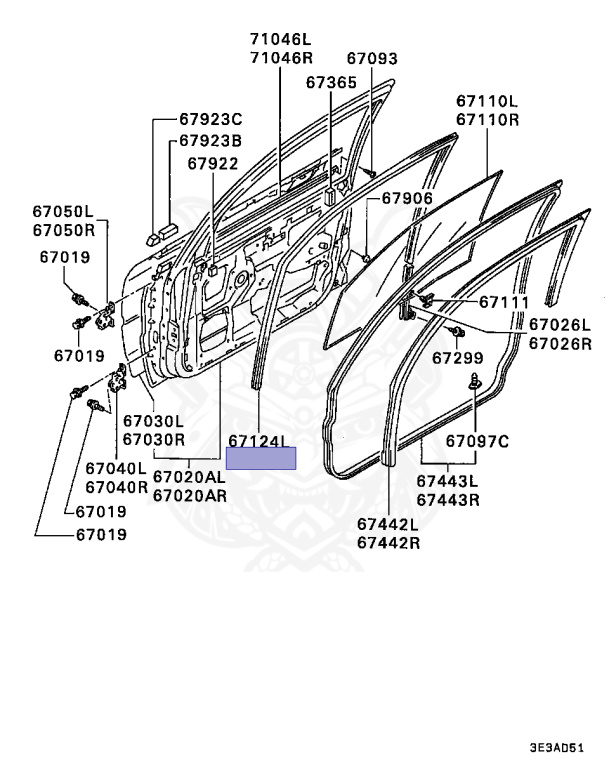 71046L
71046R
67093
67365
67110L
67110R
67923C
67923B
67922
67906
67050L
67050R
67019
67111
67026L
67026R
67019
67299
67030L
67030R
67124L
67097C
67040L
67040R
67020AL
67020AR
67443L
67443R
67019
67019
67442L
67442R
3E3AD51