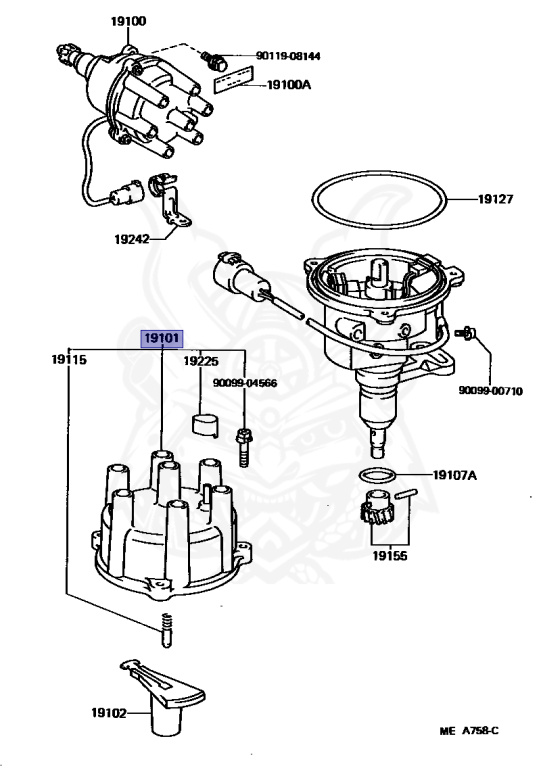 19100
90119-08144
19100A
19127
19242
19101
19115
19225
90099-04566
90099-00710
19107A
19155
19102
ME A758-C