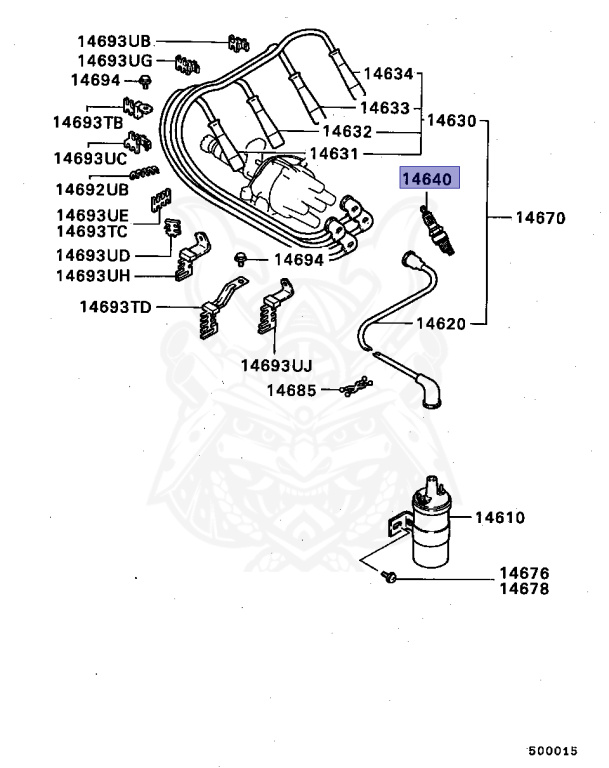 14693UB
14693UG
14694
14693TB
14693UC
14692UB
14693UE
14693TC
14693UD
14693UH
14693TD
14634
14633
14632
14631
14630
14640
14670
14694
14620
14693UJ
14685
14610
14676
14678
500015