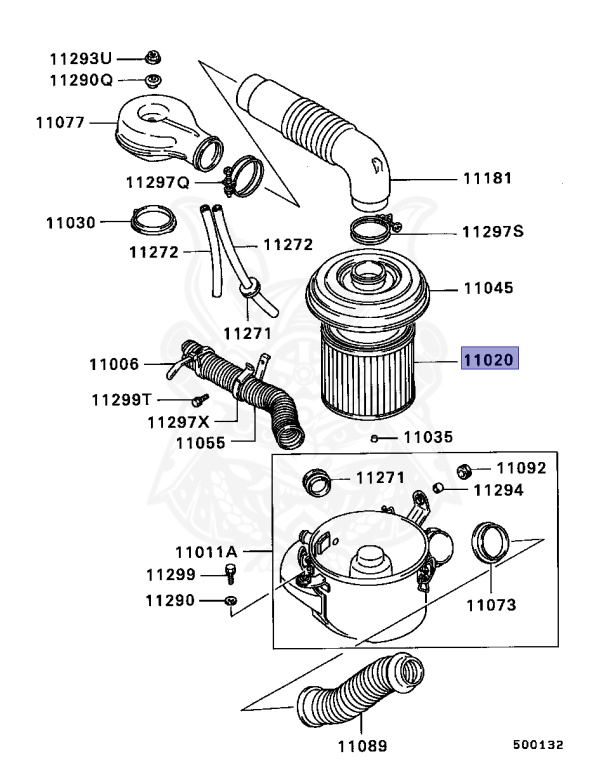 11293U
11290Q
11077
11297Q
11181
11030
11297S
11272
11272
11045
11271
11006
11020
11299T
11297X
11055
11035
11271
11092
11294
11011A
11299
11290
11073
11089
500132