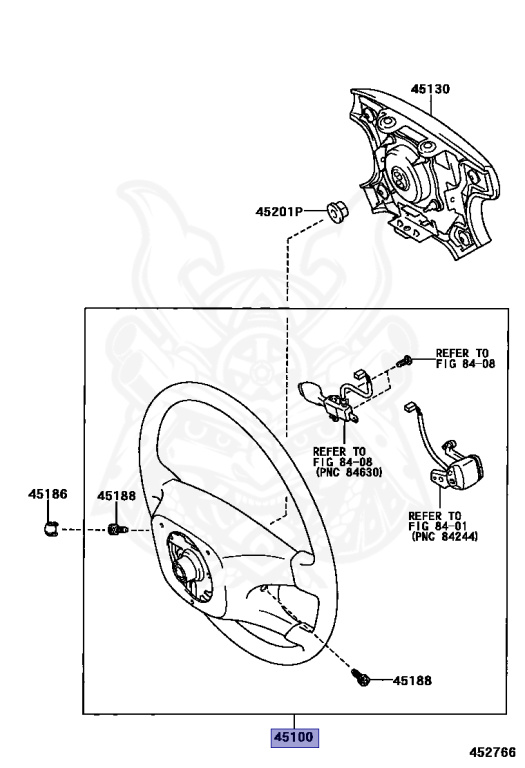 45130

45201P

REFER TO FIG 84-08

REFER TO FIG 84-08 (PNC 84630)

REFER TO FIG 84-01 (PNC 84244)

45186

45188

45188

45100

452766