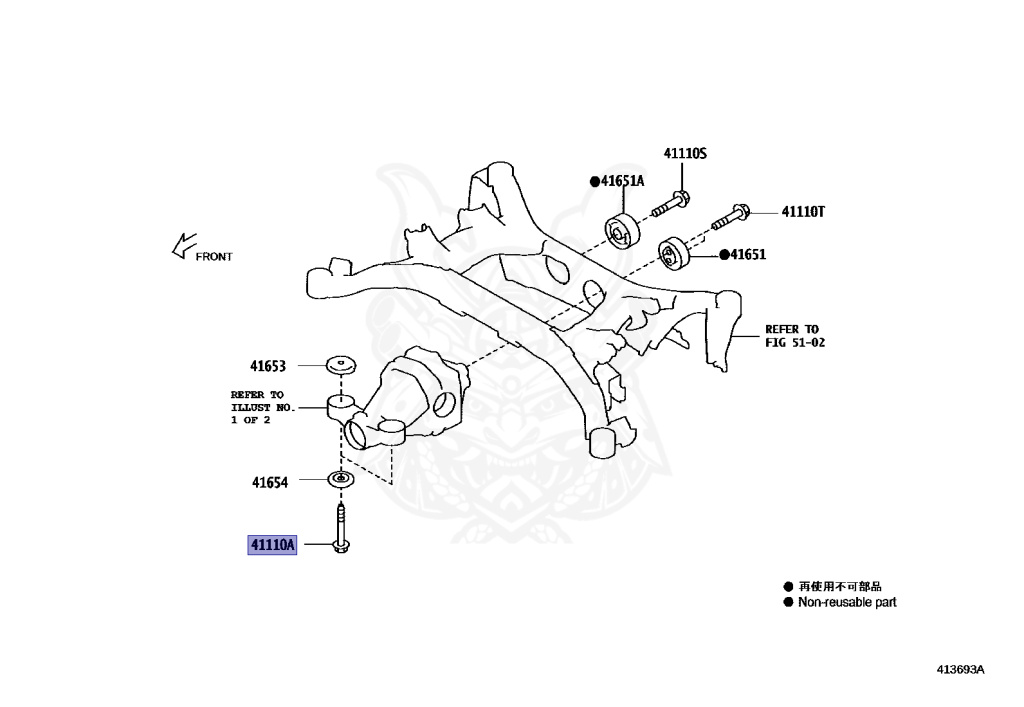 FRONT

●41651A

41110S

41110T

●41651

REFER TO FIG 51-02

41653

REFER TO ILLUST NO. 1 OF 2

41654

41110A

● 再使用不可部品
● Non-reusable part

413693A