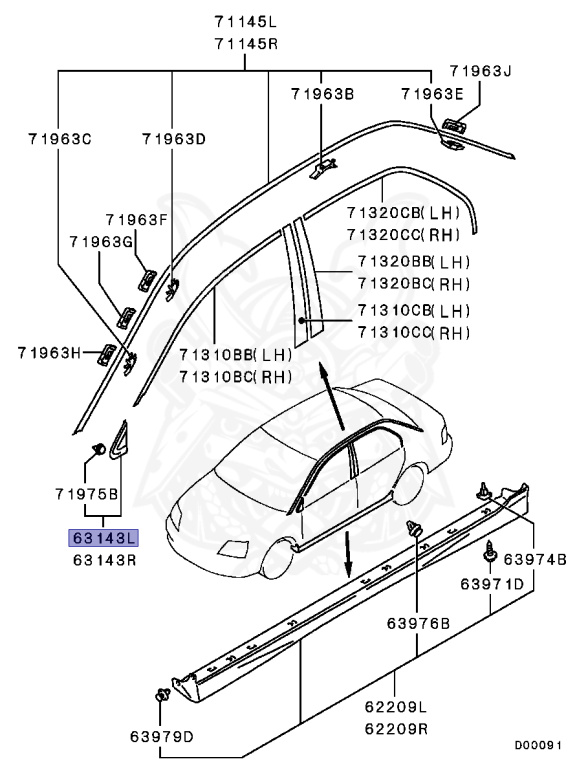 71145L
71145R

71963J
71963B
71963E
71963C
71963D
71963F
71963G
71963H

71320CB(LH)
71320CC(RH)
71320BB(LH)
71320BC(RH)
71310CB(LH)
71310CC(RH)
71310BB(LH)
71310BC(RH)

71975B
63143L
63143R

63974B
63971D
63976B
62209L
62209R
63979D

D00091