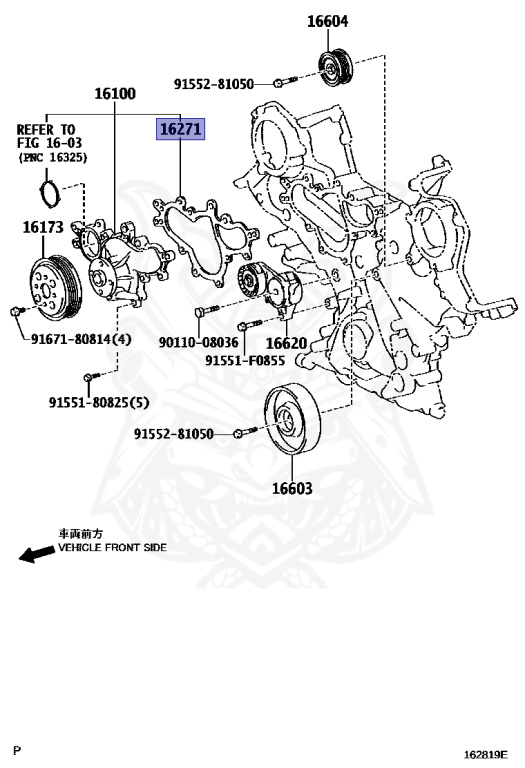 16604
91552-81050
16100
REFER TO FIG 16-03 (PNC 16325)
16271
16173
91671-80814(4)
90110-08036
16620
91551-F0855
91551-80825(5)
91552-81050
16603
車両前方
VEHICLE FRONT SIDE
P
162819E