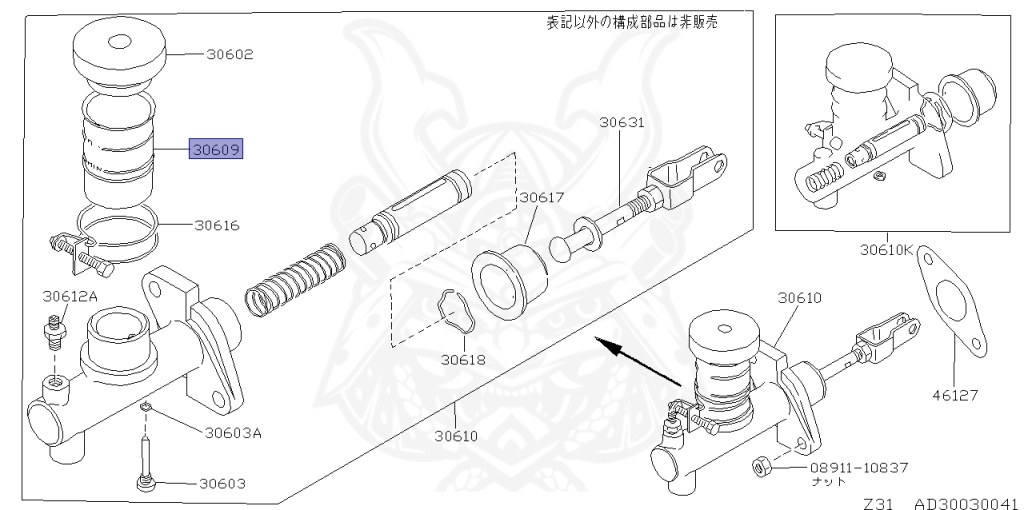 表記以外の構成部品は非販売

30602

30609

30616

30612A

30603A

30603

30631

30617

30618

30610

30610K

30610

46127

08911-10837
ナット

Z31 AD30030041