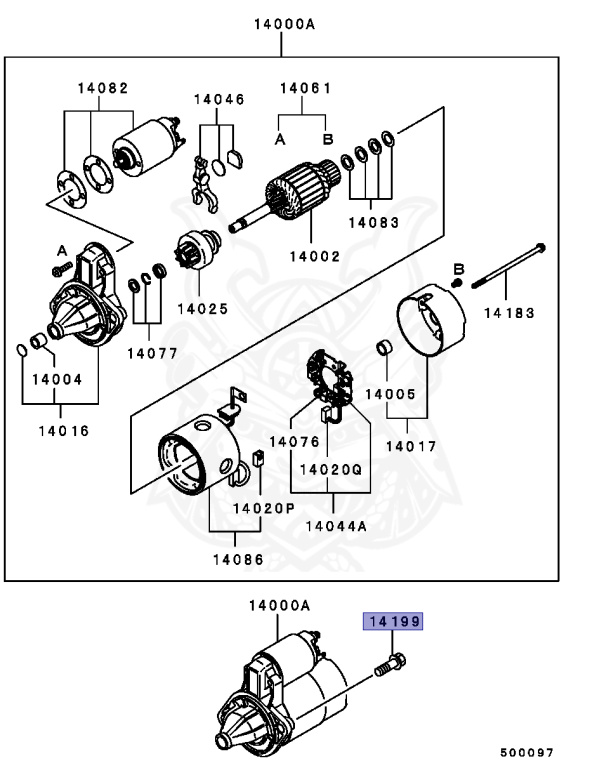 14000A

14082

14046

14061

A

B

14083

14002

A

14025

B

14183

14077

14004

14016

14005

14017

14076

14020Q

14020P

14044A

14086

14000A

14199

500097