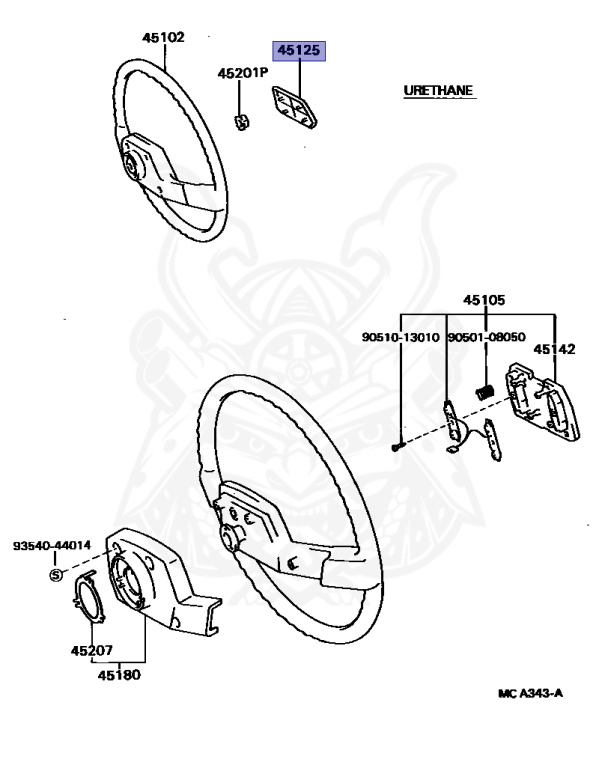 45102

45125

45201P

URETHANE

45105

90510-13010

90501-08050

45142

93540-44014

S

45207

45180

MC A343-A