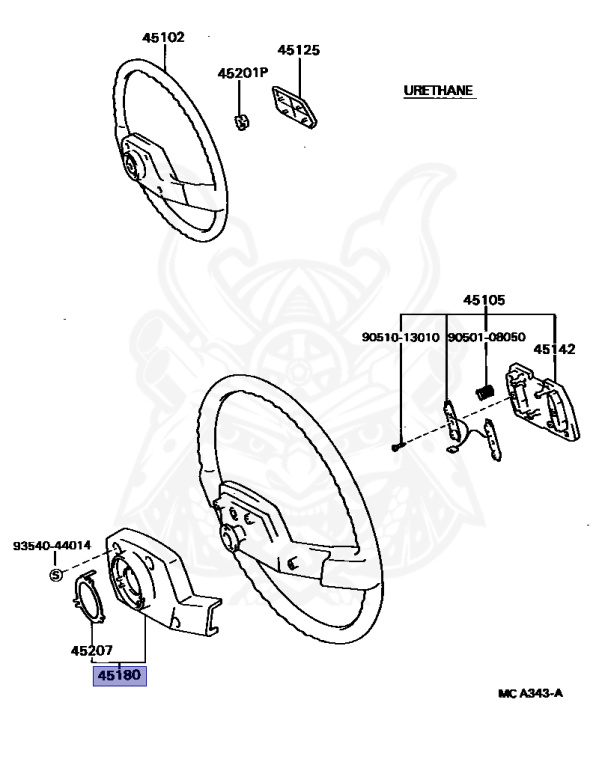 45102
45201P
45125
URETHANE
45105
90510-13010
90501-08050
45142
93540-44014
S
45207
45180
MC A343-A