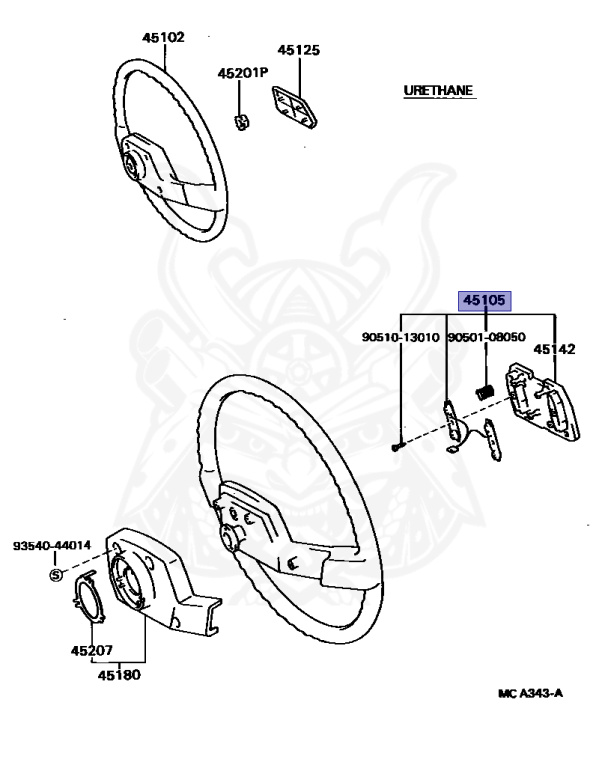 45102
45201P
45125
URETHANE
45105
90510-13010
90501-08050
45142
93540-44014
S
45207
45180
MC A343-A