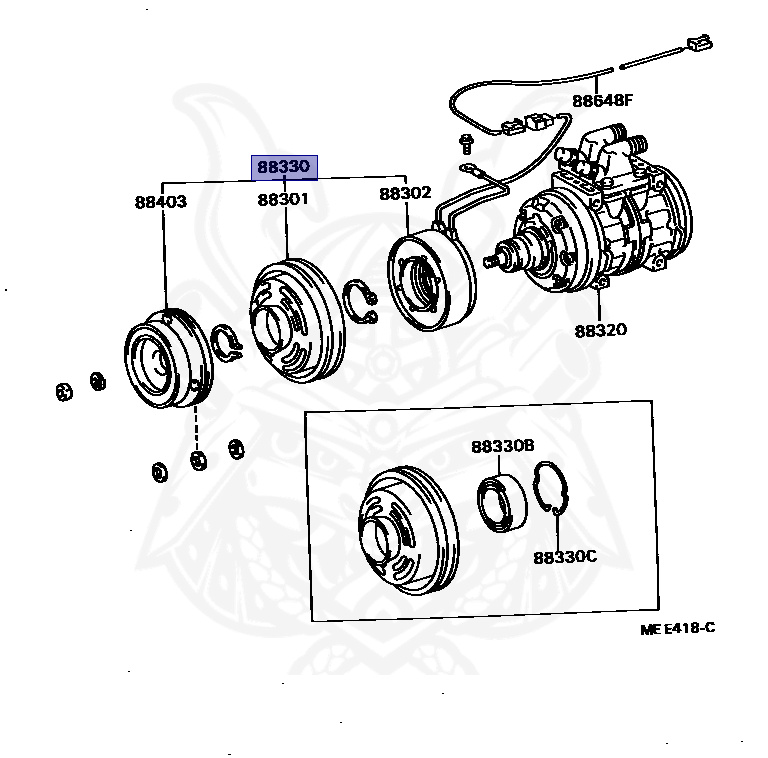 88648F
88330
88403
88301
88302
88320
88330B
88330C
ME E418-C