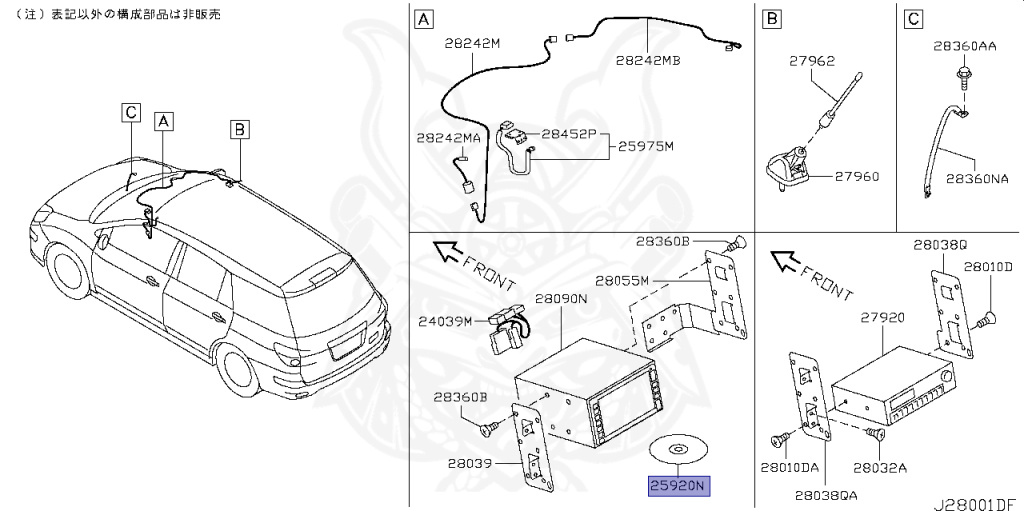 （注）表記以外の構成部品は非販売

C
A
B

A
28242M
28242MB
28242MA
28452P
25975M

B
27962
27960

C
28360AA
28360NA

FRONT
28360B
28055M
28090N
24039M
28360B
28039
25920N

FRONT
28038Q
28010D
27920
28010DA
28032A
28038QA

J28001DF