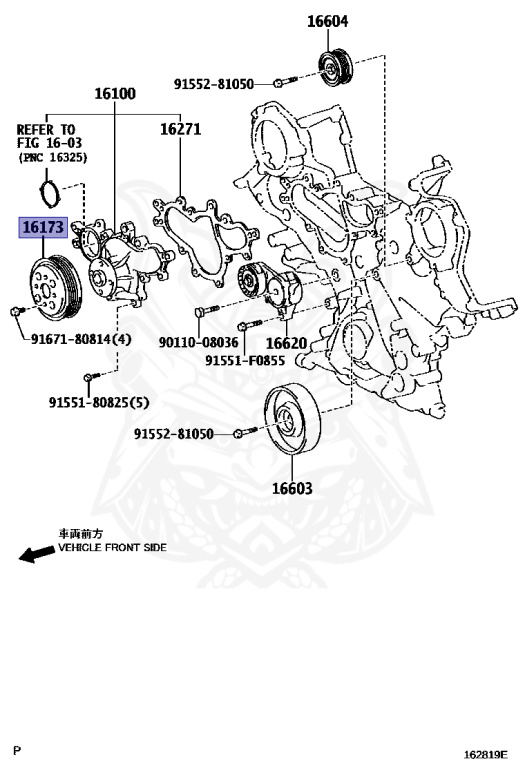 16604

91552-81050

16100

REFER TO FIG 16-03 (PNC 16325)

16271

16173

91671-80814(4)

90110-08036

16620

91551-F0855

91551-80825(5)

91552-81050

16603

車両前方
VEHICLE FRONT SIDE

P

162819E