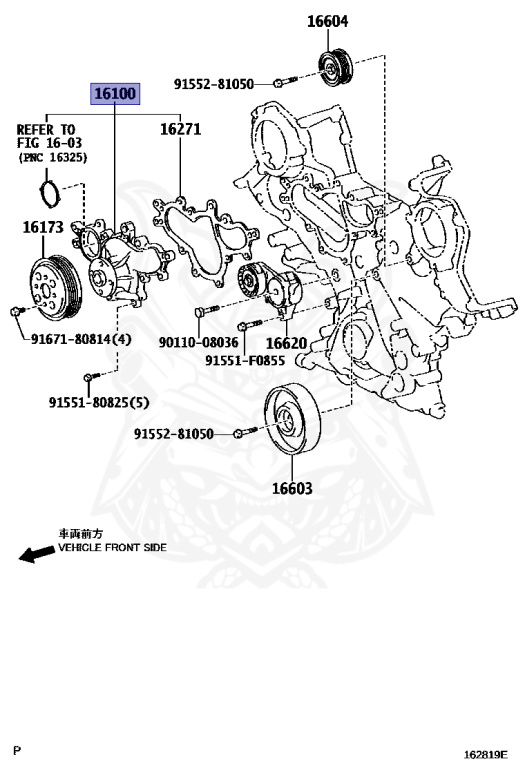 16604

91552-81050

16100

REFER TO
FIG 16-03
(PNC 16325)

16271

16173

91671-80814(4)

90110-08036

16620

91551-F0855

91551-80825(5)

91552-81050

16603

車両前方
VEHICLE FRONT SIDE

P

162819E