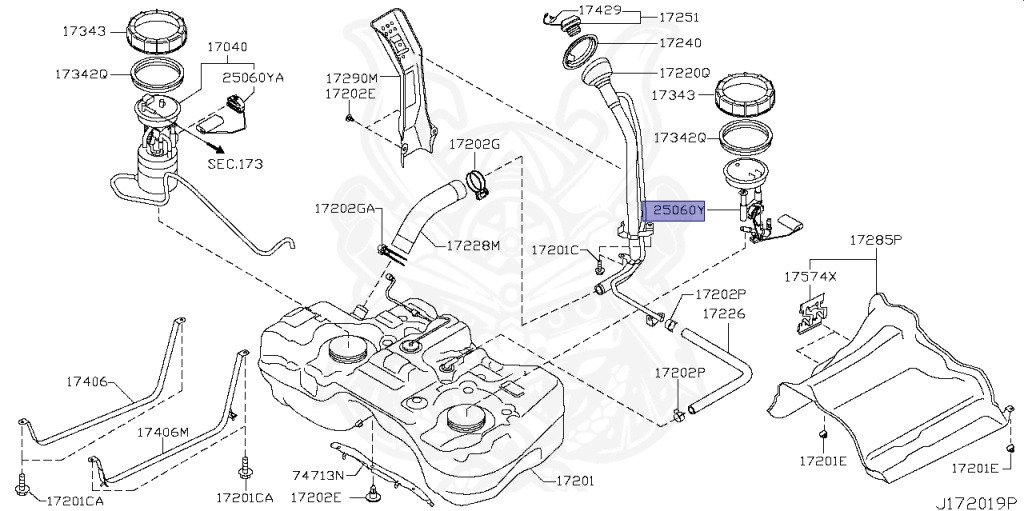 17343
17040
17342Q
25060YA
SEC.173
17290M
17202E
17202G
17202GA
17228M
17429
17251
17240
17220Q
17343
17342Q
25060Y
17201C
17202P
17226
17202P
17285P
17574X
17406
17406M
17201CA
17201CA
74713N
17202E
17201
17201E
17201E
J172019P