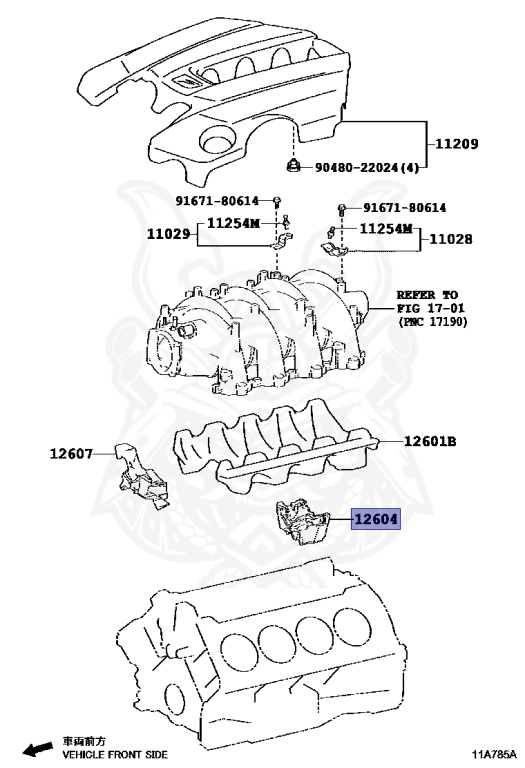 11209
90480-22024(4)
91671-80614
91671-80614
11029
11254M
11254M
11028
REFER TO
FIG 17-01
(PNC 17190)
12607
12601B
12604
車両前方
VEHICLE FRONT SIDE
11A785A