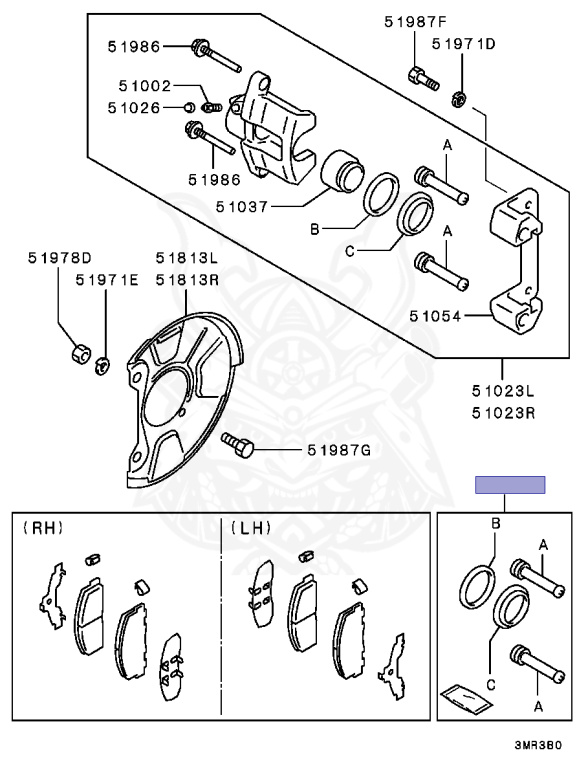 51986
51002
51026
51986
51037
B
C
51987F
51971D
A
A
51054
51023L
51023R
51978D
51971E
51813L
51813R
51987G
(RH)
(LH)
B
A
C
A
3MR3B0