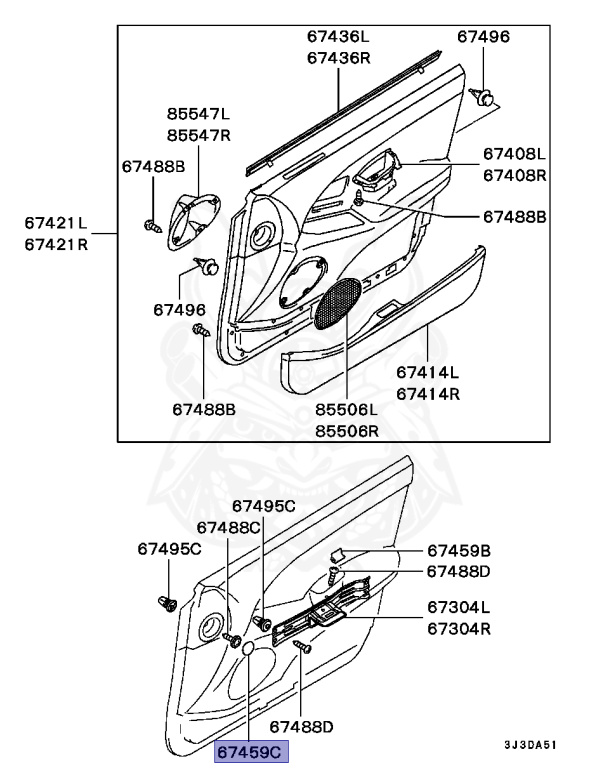 67436L
67436R
67496
85547L
85547R
67488B
67408L
67408R
67421L
67421R
67488B
67496
67488B
67414L
67414R
85506L
85506R
67495C
67488C
67495C
67459B
67488D
67304L
67304R
67488D
67459C
3J3DA51