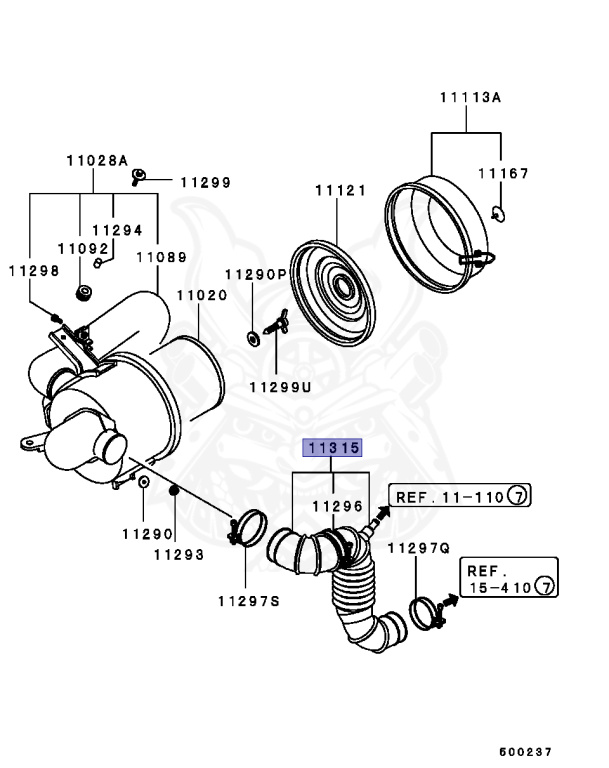 11113A
11028A
11299
11167
11121
11294
11092
11089
11298
11290P
11020
11299U
11315
11296
REF. 11-110 7
11290
11293
11297Q
REF.
15-410 7
11297S
600237