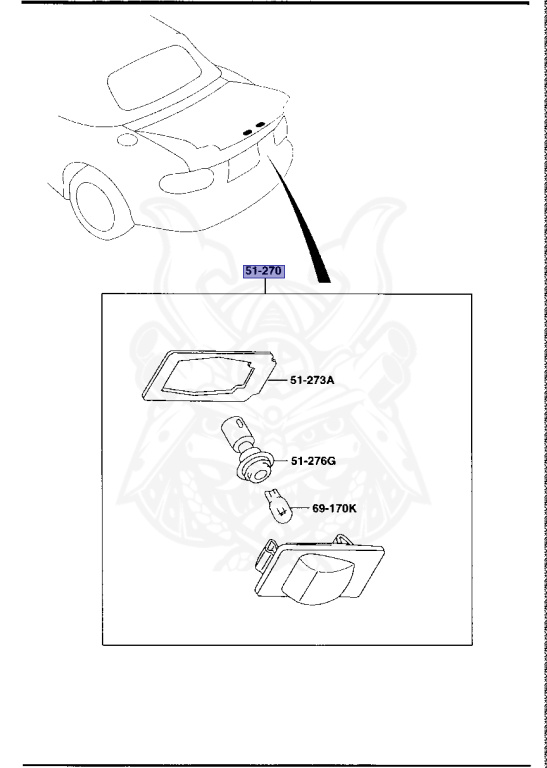 51-270

51-273A

51-276G

69-170K