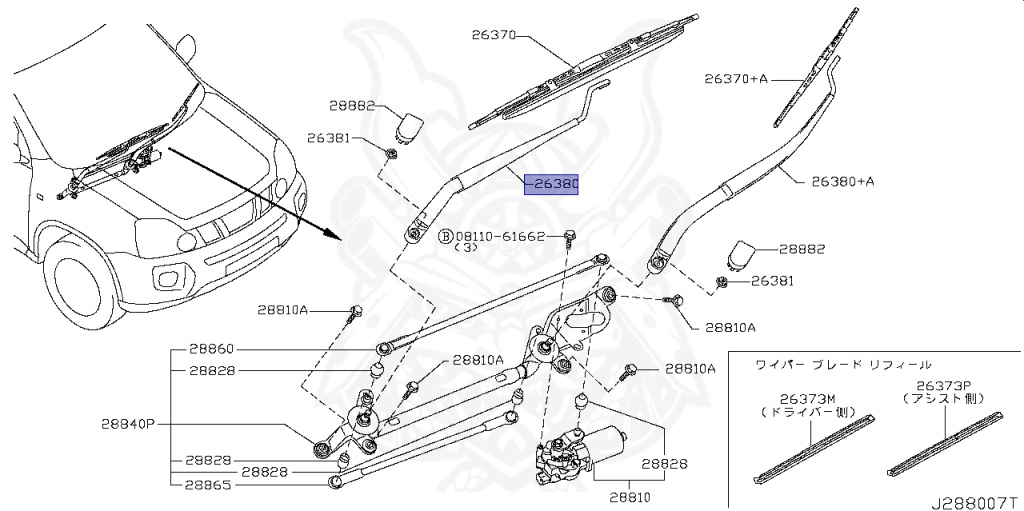 26370
26370+A
28882
26381
26380
26380+A
B 08110-61662
(3)
28882
26381
28810A
28810A
28860
28810A
28828
28810A
28840P
28828
28828
28828
28865
28810
ワイパー ブレード リフィール
26373M
(ドライバー側)
26373P
(アシスト側)
J288007T