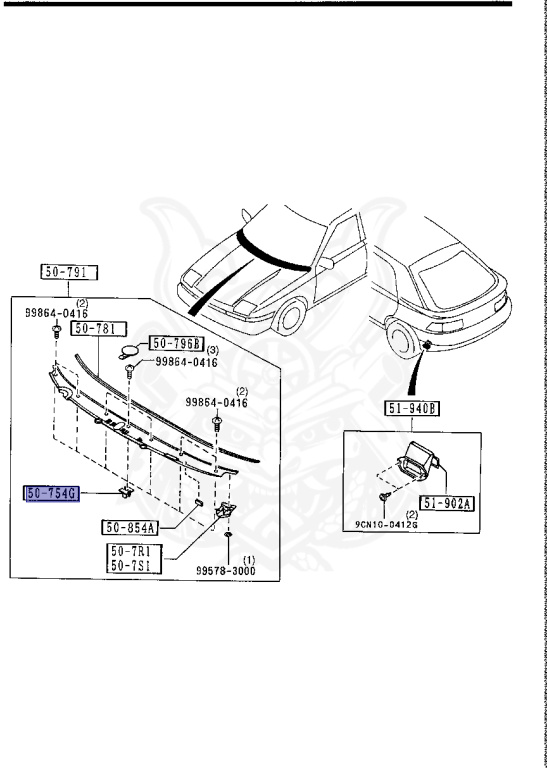 50-791
(2)
99864-0416
50-781
50-796B
(3)
99864-0416
(2)
99864-0416
50-754G
50-854A
50-7R1
50-7S1
(1)
99578-3000
51-940B
51-902A
(2)
9CN10-0412G