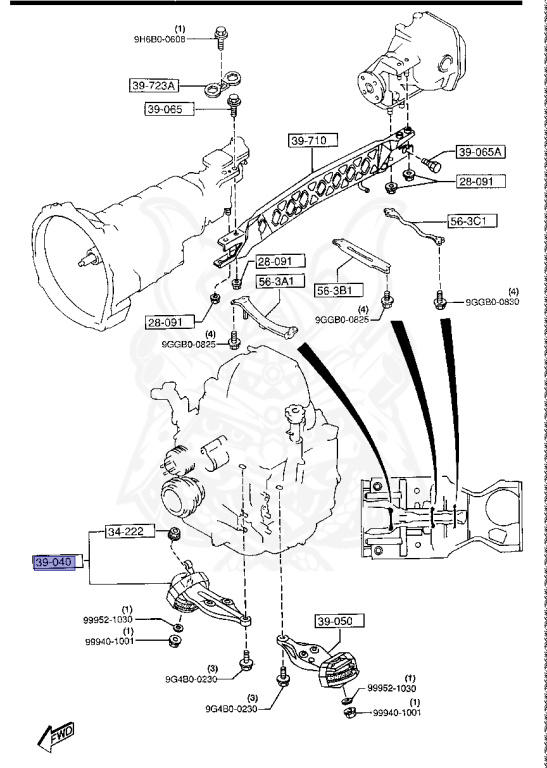 (1)
9H6B0-0608

39-723A

39-065

39-710

39-065A

28-091

56-3C1

28-091

56-3A1

56-3B1

(4)
9GGB0-0830

28-091

(4)
9GGB0-0825

(4)
9GGB0-0825

34-222

39-040

(1)
99952-1030

(1)
99940-1001

39-050

(3)
9G4B0-0230

(3)
9G4B0-0230

(1)
99952-1030

(1)
99940-1001

FWD