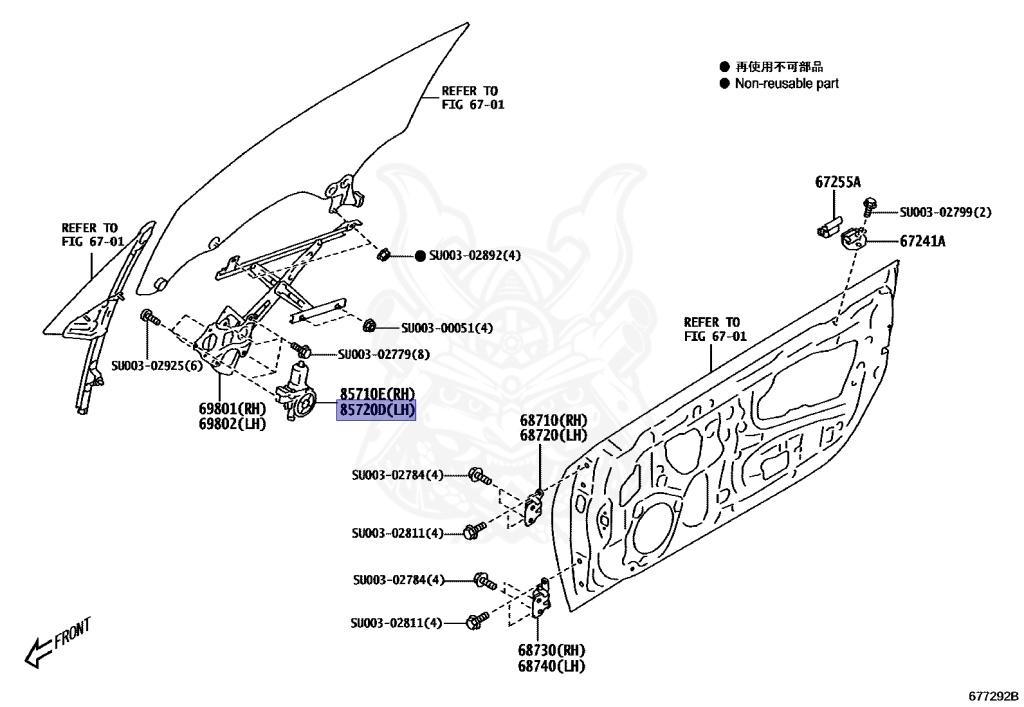 ● 再使用不可部品
● Non-reusable part

REFER TO
FIG 67-01

REFER TO
FIG 67-01

67255A

SU003-02799(2)

67241A

SU003-02892(4)

SU003-00051(4)

REFER TO
FIG 67-01

SU003-02779(8)

SU003-02925(6)

85710E(RH)
85720D(LH)

69801(RH)
69802(LH)

68710(RH)
68720(LH)

SU003-02784(4)

SU003-02811(4)

SU003-02784(4)

SU003-02811(4)

68730(RH)
68740(LH)

FRONT

677292B