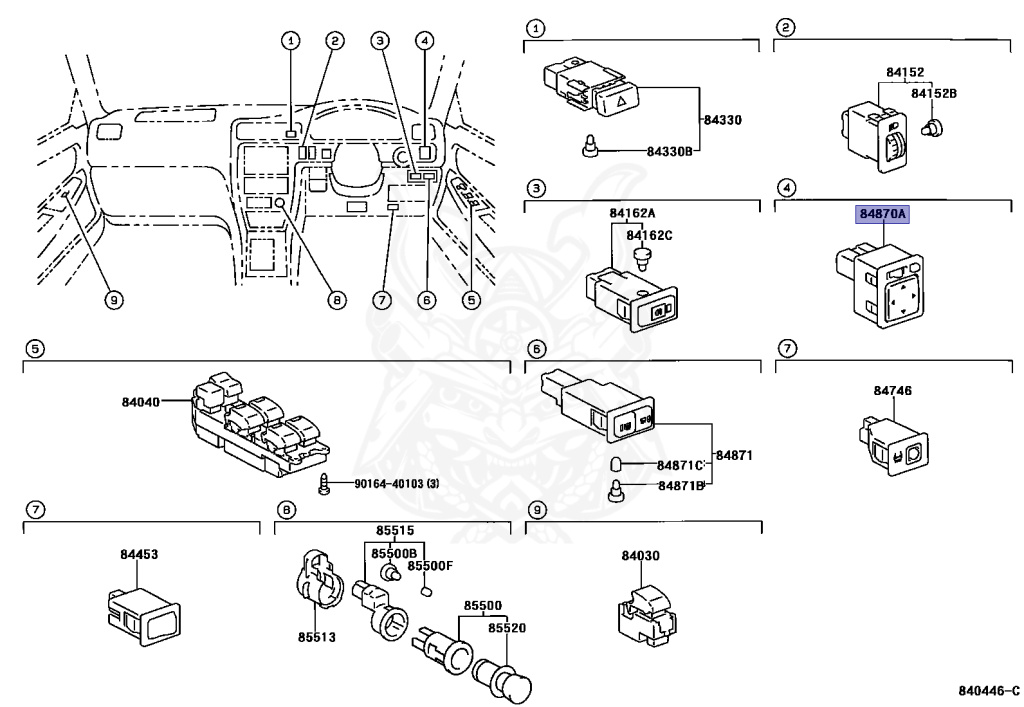 1
2
3
4
9
8
7
6
5

1
84330
84330B

2
84152
84152B

3
84162A
84162C

4
84870A

5
84040
90164-40103 (3)

6
84871C
84871
84871B

7
84746

7
84453

8
85515
85500B
85500F
85513
85500
85520

9
84030

840446-C