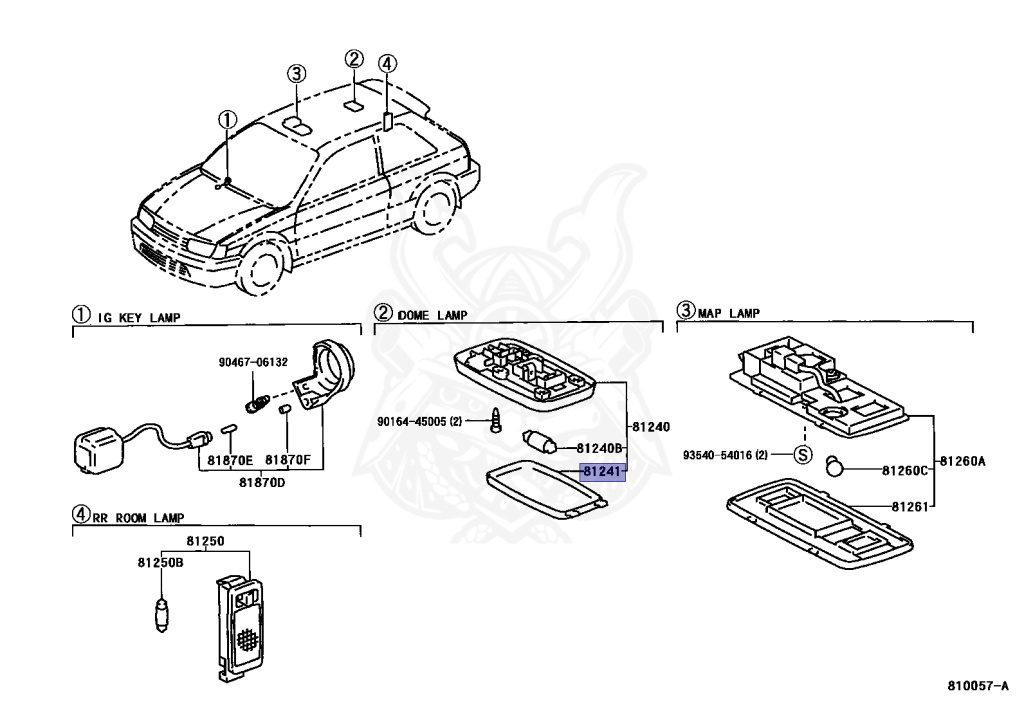 ③ ② ④
①

① IG KEY LAMP
90467-06132
81870E 81870F
81870D

② DOME LAMP
90164-45005 (2)
81240
81240B
81241

③ MAP LAMP
93540-54016 (2)
S
81260C
81260A
81261

④ RR ROOM LAMP
81250
81250B

810057-A