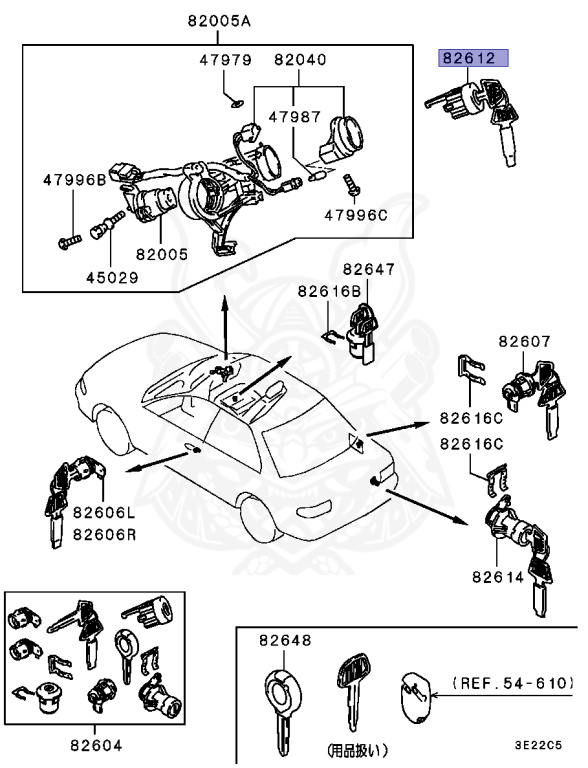 82005A
47979
82040
82612
47987
47996B
47996C
82005
45029
82647
82616B
82607
82616C
82616C
82606L
82606R
82614
82604
82648
(REF.54-610)
(用品扱い)
3E22C5