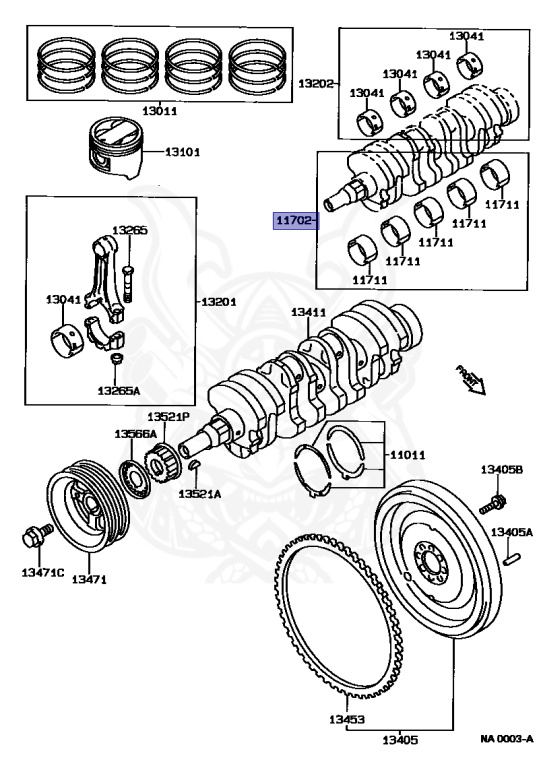 13011
13101
13202
13041
13041
13041
13041
11702
11711
11711
11711
11711
11711
13265
13041
13201
13265A
13411
FRONT
13521P
13566A
13521A
11011
13405B
13405A
13471C
13471
13453
13405
NA 0003-A