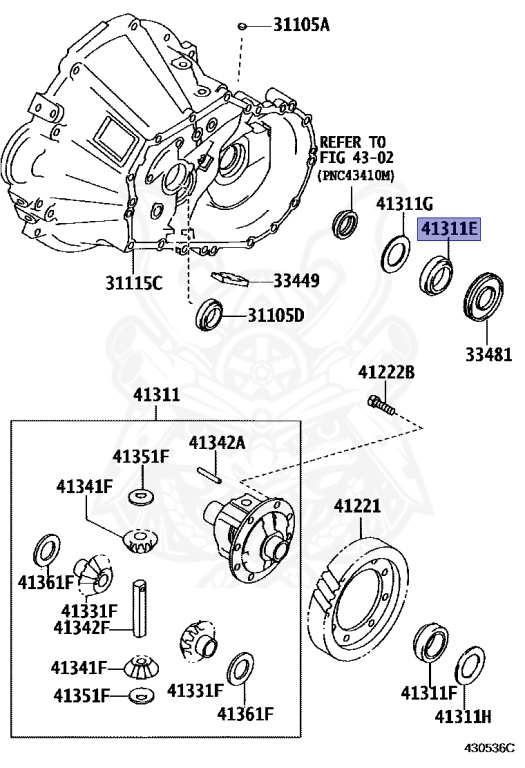 31105A

REFER TO FIG 43-02 (PNC43410M)

41311G

41311E

31115C

33449

31105D

33481

41222B

41311

41342A

41351F

41341F

41221

41361F

41331F

41342F

41341F

41351F

41331F

41361F

41311F

41311H

430536C