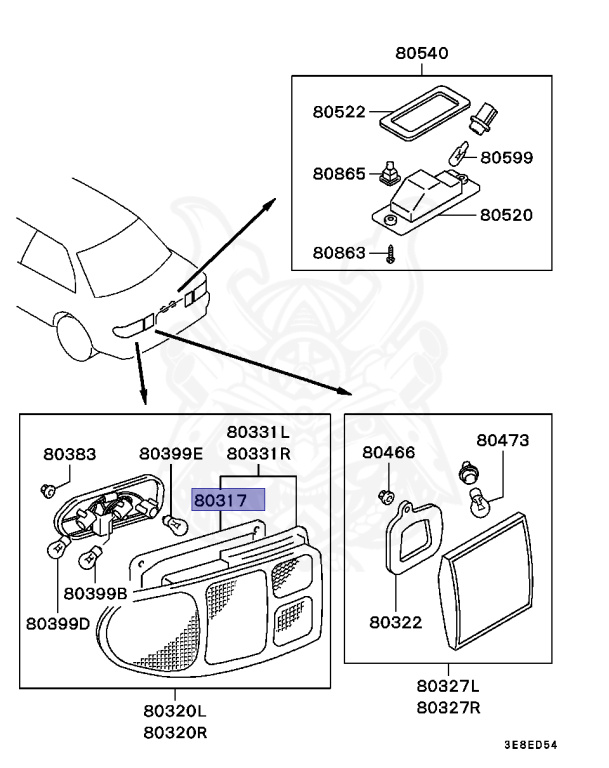 80540
80522
80599
80865
80520
80863
80331L
80331R
80383
80399E
80317
80399B
80399D
80320L
80320R
80466
80473
80322
80327L
80327R
3E8ED54