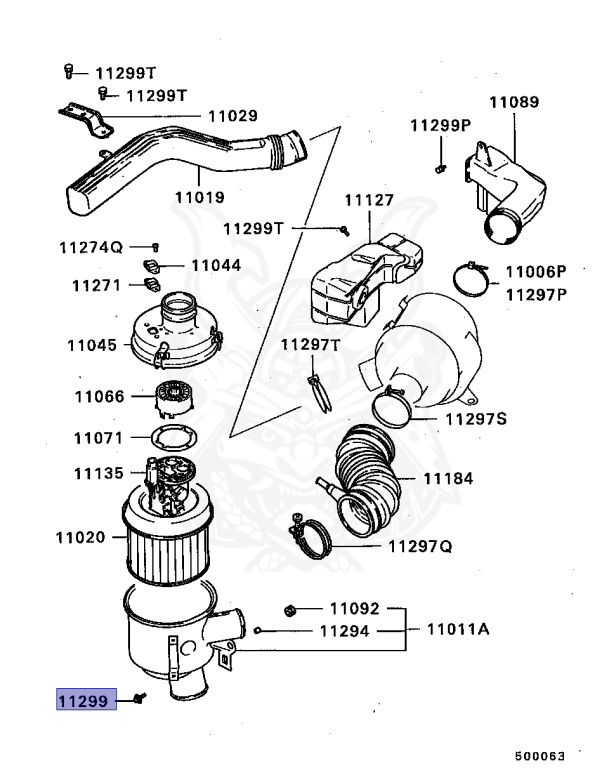 11299T
11299T
11029
11019
11089
11299P
11127
11299T
11274Q
11044
11271
11006P
11297P
11045
11297T
11066
11297S
11071
11135
11184
11020
11297Q
11092
11294
11011A
11299
500063