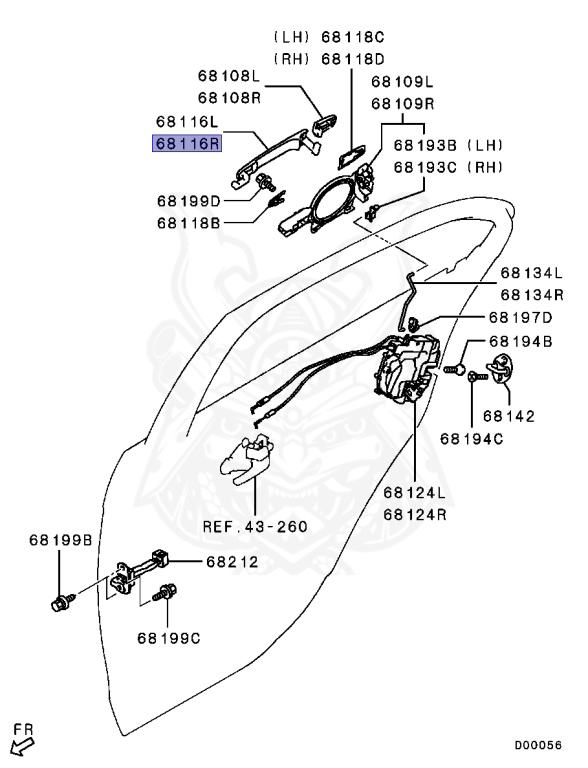 (LH) 68118C
(RH) 68118D

68108L
68108R

68109L
68109R

68116L
68116R

68193B (LH)
68193C (RH)

68199D

68118B

68134L
68134R

68197D

68194B

68142

68194C

68124L
68124R

REF.43-260

68199B

68212

68199C

FR

D00056