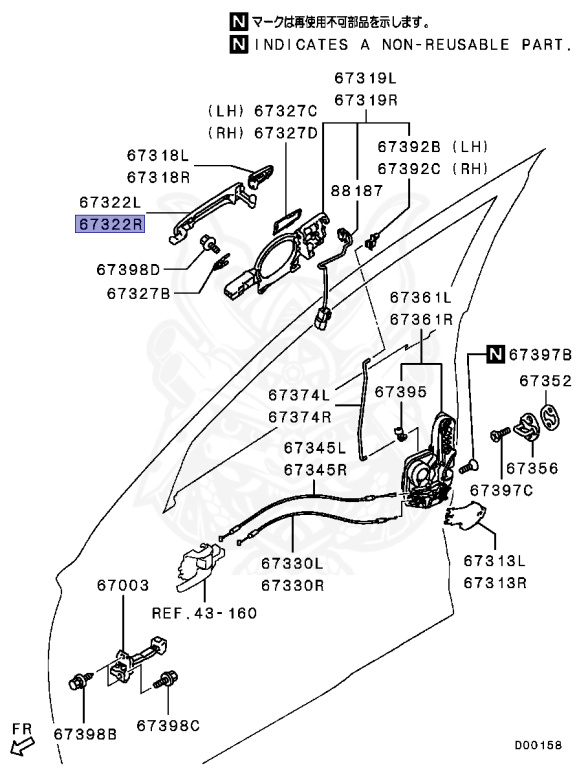 N マークは再使用不可部品を示します。
N INDICATES A NON-REUSABLE PART.

67319L
67319R

(LH) 67327C
(RH) 67327D

67392B (LH)
67392C (RH)

67318L
67318R

88187

67322L
67322R

67398D

67327B

67361L
67361R

N 67397B

67352

67374L
67374R

67395

67345L
67345R

67356

67397C

67330L
67330R

67313L
67313R

67003

REF.43-160

67398B

67398C

FR

D00158