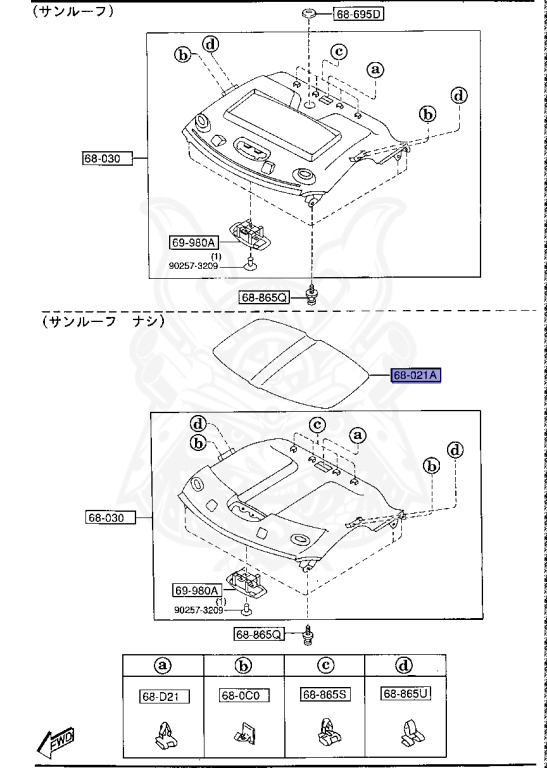 (サンルーフ)

68-695D

b d c a b d

68-030

69-980A

(1)

90257-3209

68-865Q

(サンルーフ ナシ)

68-021A

d b c a b d

68-030

69-980A

(1)

90257-3209

68-865Q

| a | b | c | d |
|---|---|---|---|
| 68-D21 | 68-0C0 | 68-865S | 68-865U |

FWD