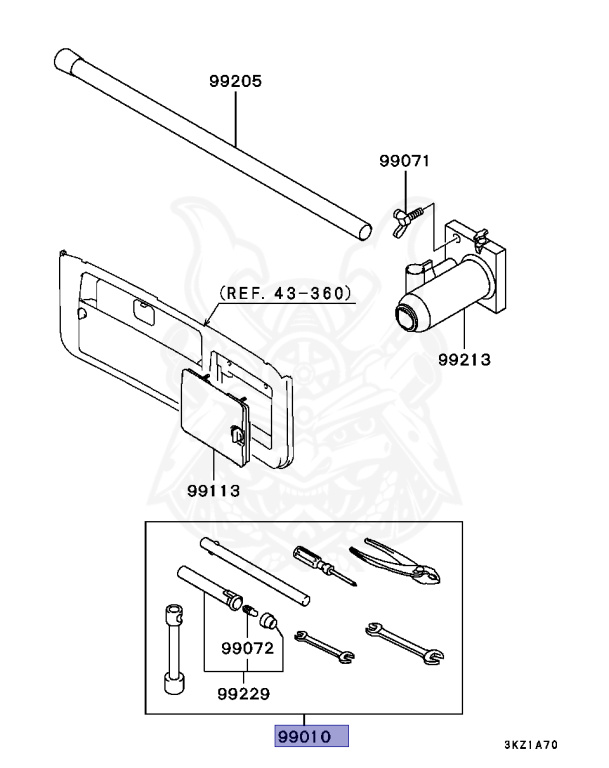 99205

99071

(REF. 43-360)

99213

99113

99072

99229

99010

3KZ1A70