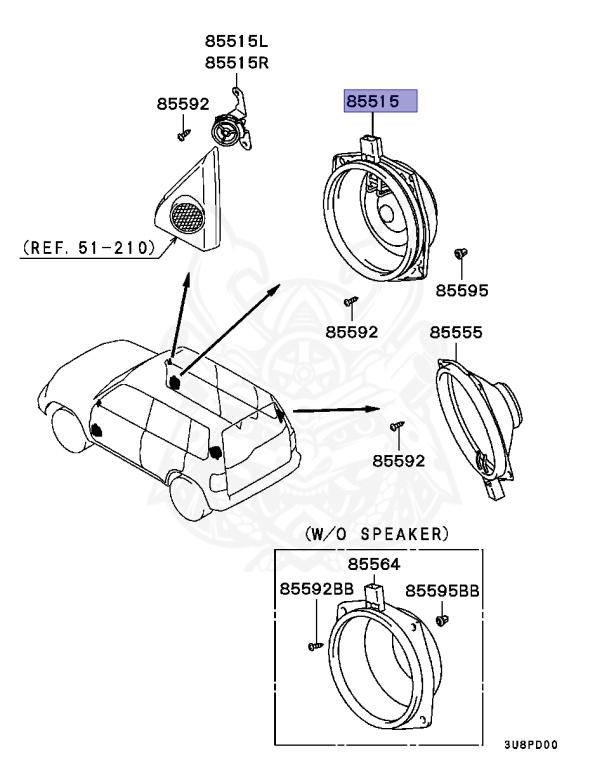 85515L
85515R
85592
85515
(REF. 51-210)
85595
85592
85555
85592
(W/O SPEAKER)
85564
85592BB
85595BB
3U8PD00