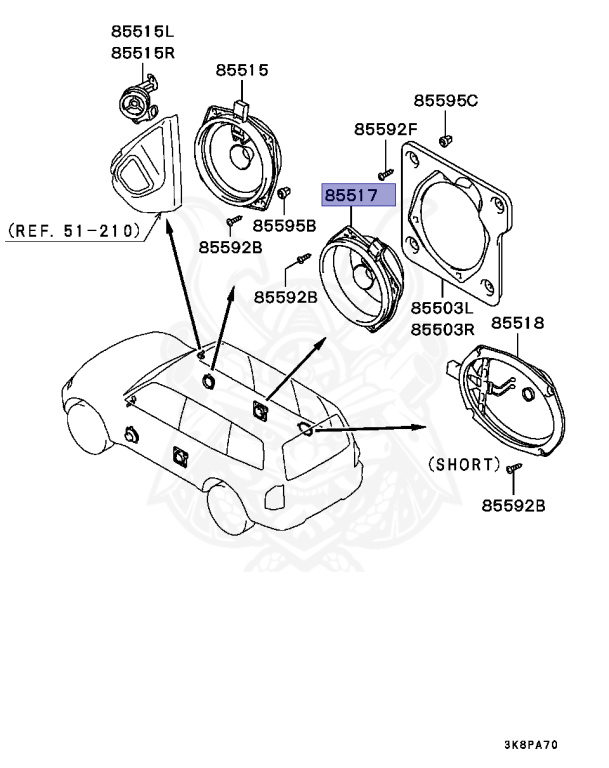 85515L
85515R
85515
85595C
85592F
85517
(REF. 51-210)
85595B
85592B
85592B
85503L
85503R
85518
(SHORT)
85592B
3K8PA70