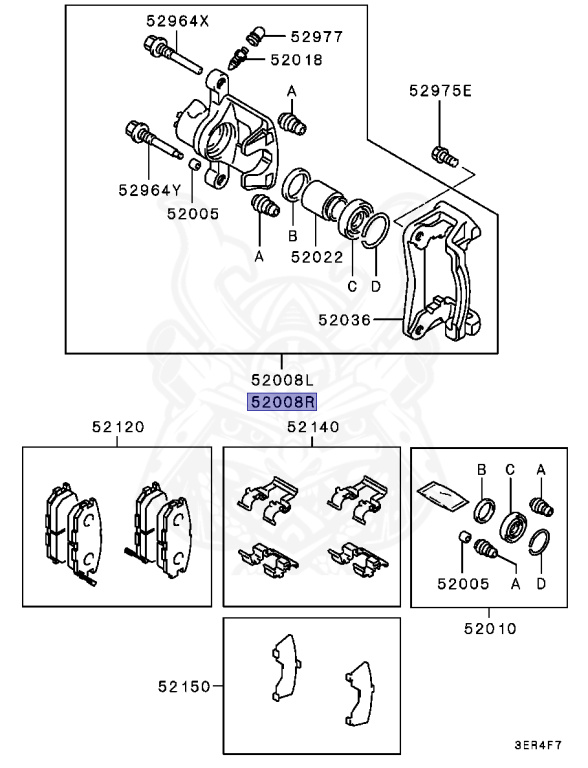 52964X
52977
52018
A
52975E
52964Y
52005
A
B
52022
C
D
52036
52008L
52008R
52120
52140
B
C
A
52005
A
D
52010
52150
3ER4F7